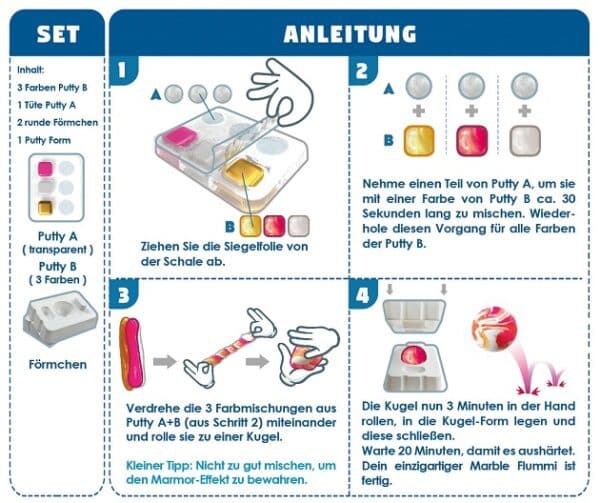 SET

Inhalt:
3 Farben Putty B
1 Tüte Putty A
2 runde Förmchen
1 Putty Form

Putty A
( transparent )
Putty B
( 3 Farben )

Förmchen

ANLEITUNG

1

A

B

Ziehen Sie die Siegelfolie von der Schale ab.

2

A

B

Nehme einen Teil von Putty A, um sie mit einer Farbe von Putty B ca. 30 Sekunden lang zu mischen. Wiederhole diesen Vorgang für alle Farben der Putty B.

3

Verdrehe die 3 Farbmischungen aus Putty A+B (aus Schritt 2) miteinander und rolle sie zu einer Kugel.

Kleiner Tipp: Nicht zu gut mischen, um den Marmor-Effekt zu bewahren.

4

Die Kugel nun 3 Minuten in der Hand rollen, in die Kugel-Form legen und diese schließen.
Warte 20 Minuten, damit es aushärtet. Dein einzigartiger Marble Flummi ist fertig.